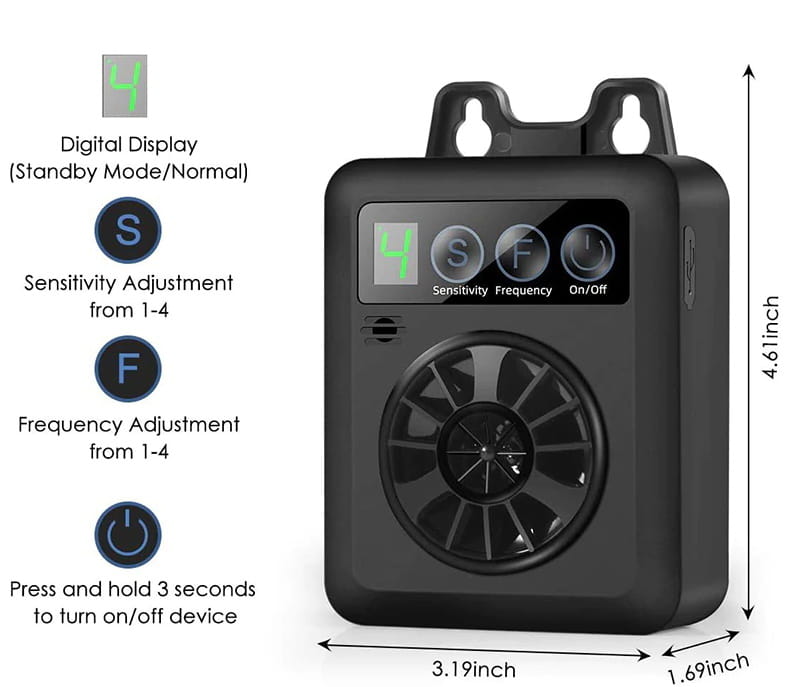 4

Digital Display
(Standby Mode/Normal)

S

Sensitivity Adjustment from 1-4

F

Frequency Adjustment from 1-4

Press and hold 3 seconds to turn on/off device

4 S F

Sensitivity Frequency On/Off

4.61inch

3.19inch

1.69inch